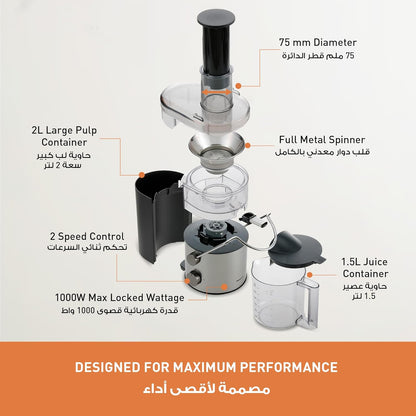 75 mm Diameter
75 ملم قطر الدائرة

2L Large Pulp Container
حاوية لب كبير سعة 2 لتر

Full Metal Spinner
قلب دوار معدني بالكامل

2 Speed Control
تحكم ثنائي السرعات

1.5L Juice Container
حاوية عصير 1.5 لتر

1000W Max Locked Wattage
قدرة كهربائية قصوى 1000 واط

DESIGNED FOR MAXIMUM PERFORMANCE
مصممة لأقصى أداء